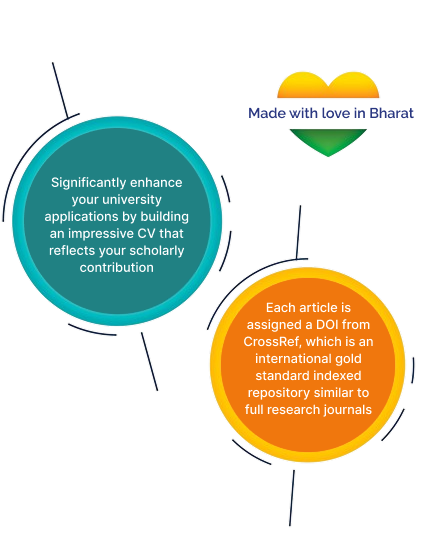 Made with love in Bharat

Significantly enhance your university applications by building an impressive CV that reflects your scholarly contribution

Each article is assigned a DOI from CrossRef, which is an international gold standard indexed repository similar to full research journals